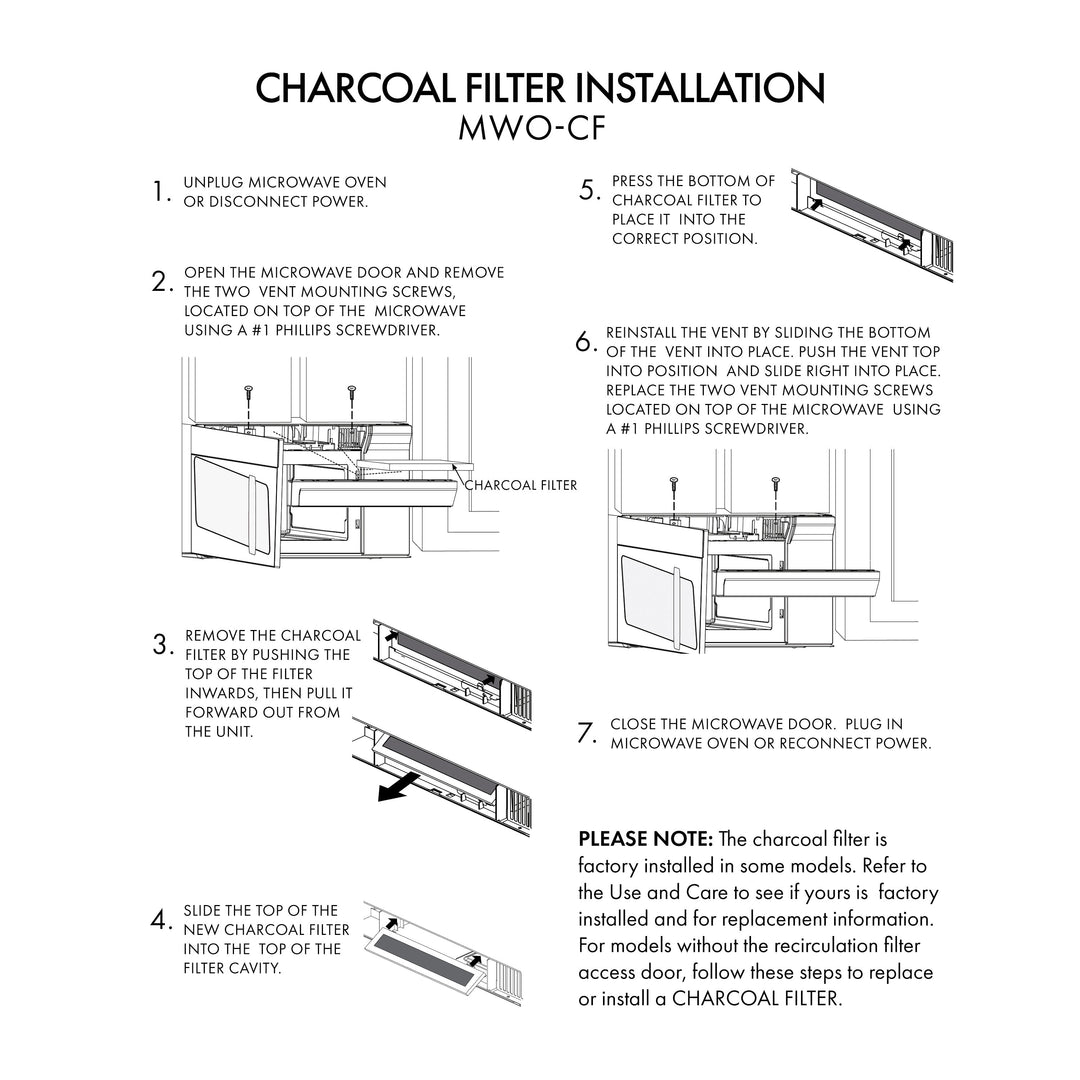 CHARCOAL FILTER INSTALLATION
MWO-CF

1. UNPLUG MICROWAVE OVEN OR DISCONNECT POWER.

2. OPEN THE MICROWAVE DOOR AND REMOVE THE TWO VENT MOUNTING SCREWS, LOCATED ON TOP OF THE MICROWAVE USING A #1 PHILLIPS SCREWDRIVER.

CHARCOAL FILTER

3. REMOVE THE CHARCOAL FILTER BY PUSHING THE TOP OF THE FILTER INWARDS, THEN PULL IT FORWARD OUT FROM THE UNIT.

4. SLIDE THE TOP OF THE NEW CHARCOAL FILTER INTO THE TOP OF THE FILTER CAVITY.

5. PRESS THE BOTTOM OF CHARCOAL FILTER TO PLACE IT INTO THE CORRECT POSITION.

6. REINSTALL THE VENT BY SLIDING THE BOTTOM OF THE VENT INTO PLACE. PUSH THE VENT TOP INTO POSITION AND SLIDE RIGHT INTO PLACE. REPLACE THE TWO VENT MOUNTING SCREWS LOCATED ON TOP OF THE MICROWAVE USING A #1 PHILLIPS SCREWDRIVER.

7. CLOSE THE MICROWAVE DOOR. PLUG IN MICROWAVE OVEN OR RECONNECT POWER.

PLEASE NOTE: The charcoal filter is factory installed in some models. Refer to the Use and Care to see if yours is factory installed and for replacement information. For models without the recirculation filter access door, follow these steps to replace or install a CHARCOAL FILTER.