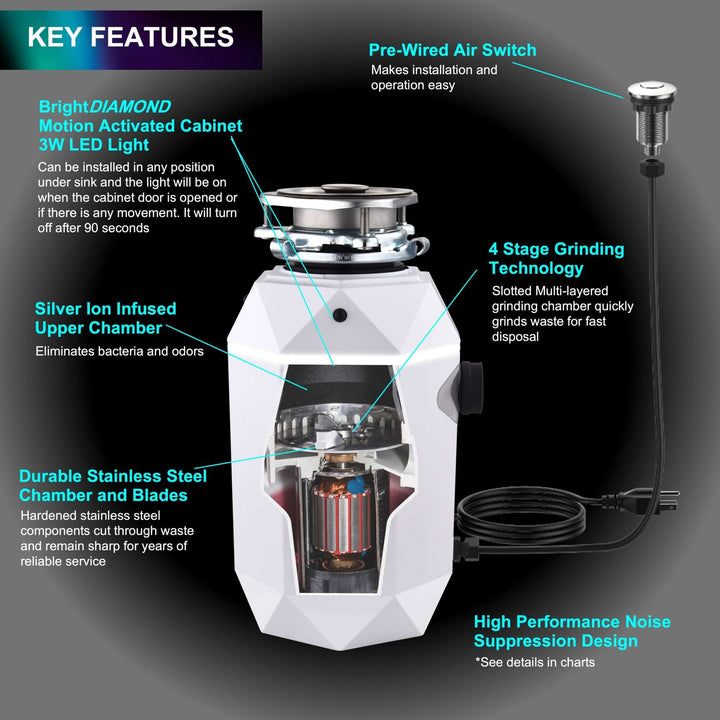 KEY FEATURES

Pre-Wired Air Switch
Makes installation and operation easy

BrightDIAMOND Motion Activated Cabinet 3W LED Light
Can be installed in any position under sink and the light will be on when the cabinet door is opened or if there is any movement. It will turn off after 90 seconds

4 Stage Grinding Technology
Slotted Multi-layered grinding chamber quickly grinds waste for fast disposal

Silver Ion Infused Upper Chamber
Eliminates bacteria and odors

Durable Stainless Steel Chamber and Blades
Hardened stainless steel components cut through waste and remain sharp for years of reliable service

High Performance Noise Suppression Design
*See details in charts