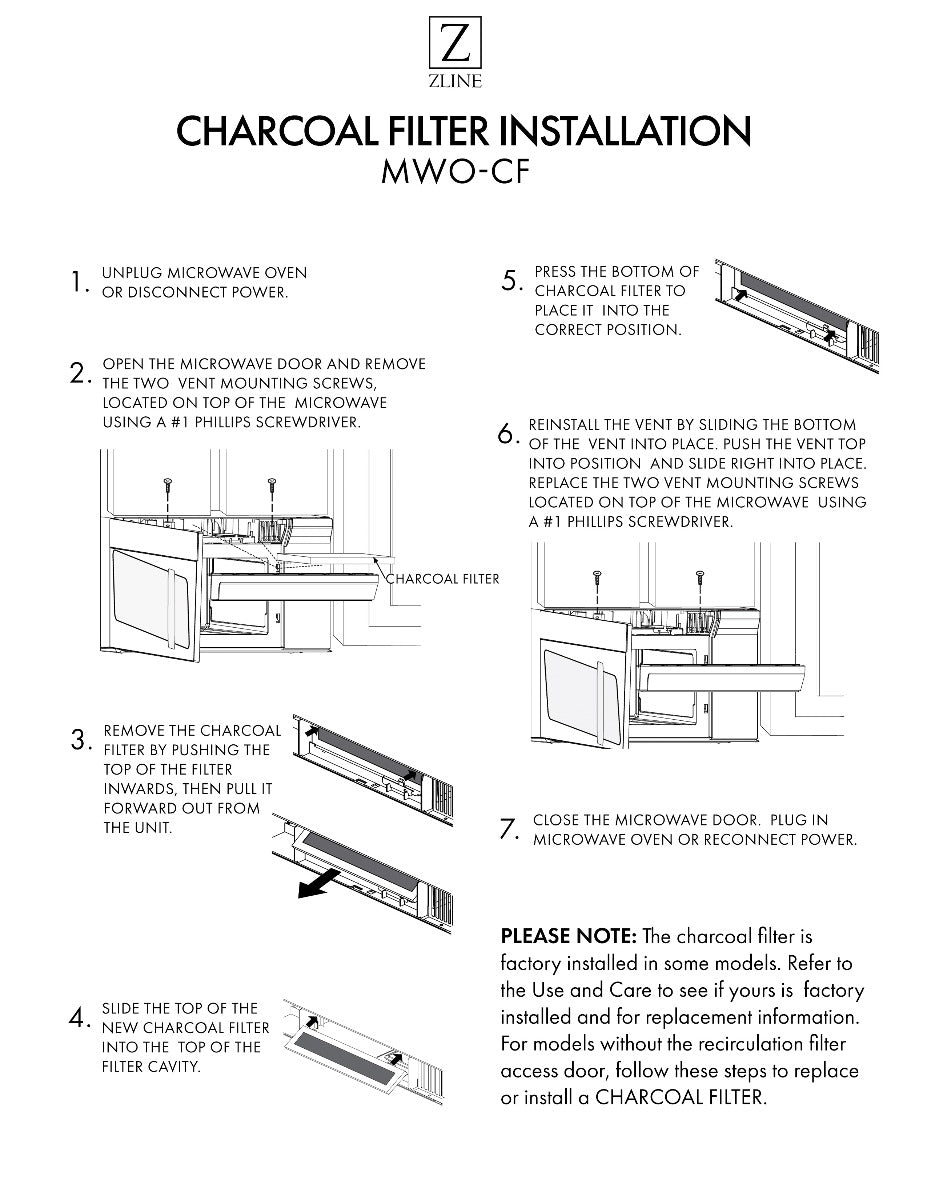 Z
ZLINE

CHARCOAL FILTER INSTALLATION
MWO-CF

1. UNPLUG MICROWAVE OVEN OR DISCONNECT POWER.

2. OPEN THE MICROWAVE DOOR AND REMOVE THE TWO VENT MOUNTING SCREWS, LOCATED ON TOP OF THE MICROWAVE USING A #1 PHILLIPS SCREWDRIVER.

CHARCOAL FILTER

3. REMOVE THE CHARCOAL FILTER BY PUSHING THE TOP OF THE FILTER INWARDS, THEN PULL IT FORWARD OUT FROM THE UNIT.

4. SLIDE THE TOP OF THE NEW CHARCOAL FILTER INTO THE TOP OF THE FILTER CAVITY.

5. PRESS THE BOTTOM OF CHARCOAL FILTER TO PLACE IT INTO THE CORRECT POSITION.

6. REINSTALL THE VENT BY SLIDING THE BOTTOM OF THE VENT INTO PLACE. PUSH THE VENT TOP INTO POSITION AND SLIDE RIGHT INTO PLACE. REPLACE THE TWO VENT MOUNTING SCREWS LOCATED ON TOP OF THE MICROWAVE USING A #1 PHILLIPS SCREWDRIVER.

7. CLOSE THE MICROWAVE DOOR. PLUG IN MICROWAVE OVEN OR RECONNECT POWER.

PLEASE NOTE: The charcoal filter is factory installed in some models. Refer to the Use and Care to see if yours is factory installed and for replacement information. For models without the recirculation filter access door, follow these steps to replace or install a CHARCOAL FILTER.