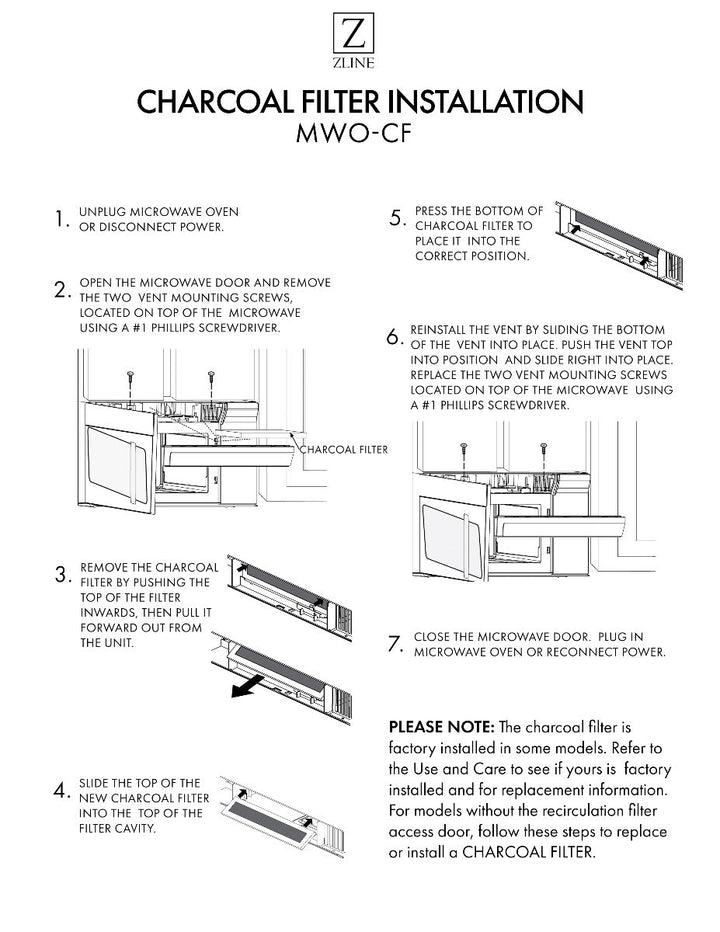 Z
ZLINE

CHARCOAL FILTER INSTALLATION
MWO-CF

1. UNPLUG MICROWAVE OVEN OR DISCONNECT POWER.

2. OPEN THE MICROWAVE DOOR AND REMOVE THE TWO VENT MOUNTING SCREWS, LOCATED ON TOP OF THE MICROWAVE USING A #1 PHILLIPS SCREWDRIVER.

CHARCOAL FILTER

3. REMOVE THE CHARCOAL FILTER BY PUSHING THE TOP OF THE FILTER INWARDS, THEN PULL IT FORWARD OUT FROM THE UNIT.

4. SLIDE THE TOP OF THE NEW CHARCOAL FILTER INTO THE TOP OF THE FILTER CAVITY.

5. PRESS THE BOTTOM OF CHARCOAL FILTER TO PLACE IT INTO THE CORRECT POSITION.

6. REINSTALL THE VENT BY SLIDING THE BOTTOM OF THE VENT INTO PLACE. PUSH THE VENT TOP INTO POSITION AND SLIDE RIGHT INTO PLACE. REPLACE THE TWO VENT MOUNTING SCREWS LOCATED ON TOP OF THE MICROWAVE USING A #1 PHILLIPS SCREWDRIVER.

7. CLOSE THE MICROWAVE DOOR. PLUG IN MICROWAVE OVEN OR RECONNECT POWER.

PLEASE NOTE: The charcoal filter is factory installed in some models. Refer to the Use and Care to see if yours is factory installed and for replacement information. For models without the recirculation filter access door, follow these steps to replace or install a CHARCOAL FILTER.